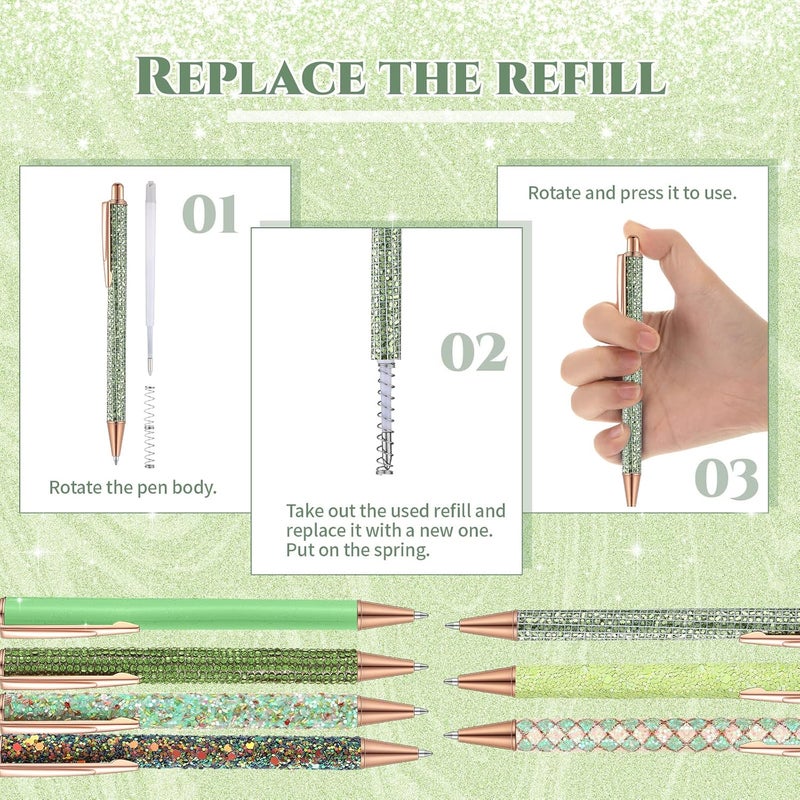 REPLACE THE REFILL

01

Rotate the pen body.

02

Take out the used refill and replace it with a new one. Put on the spring.

Rotate and press it to use.

03